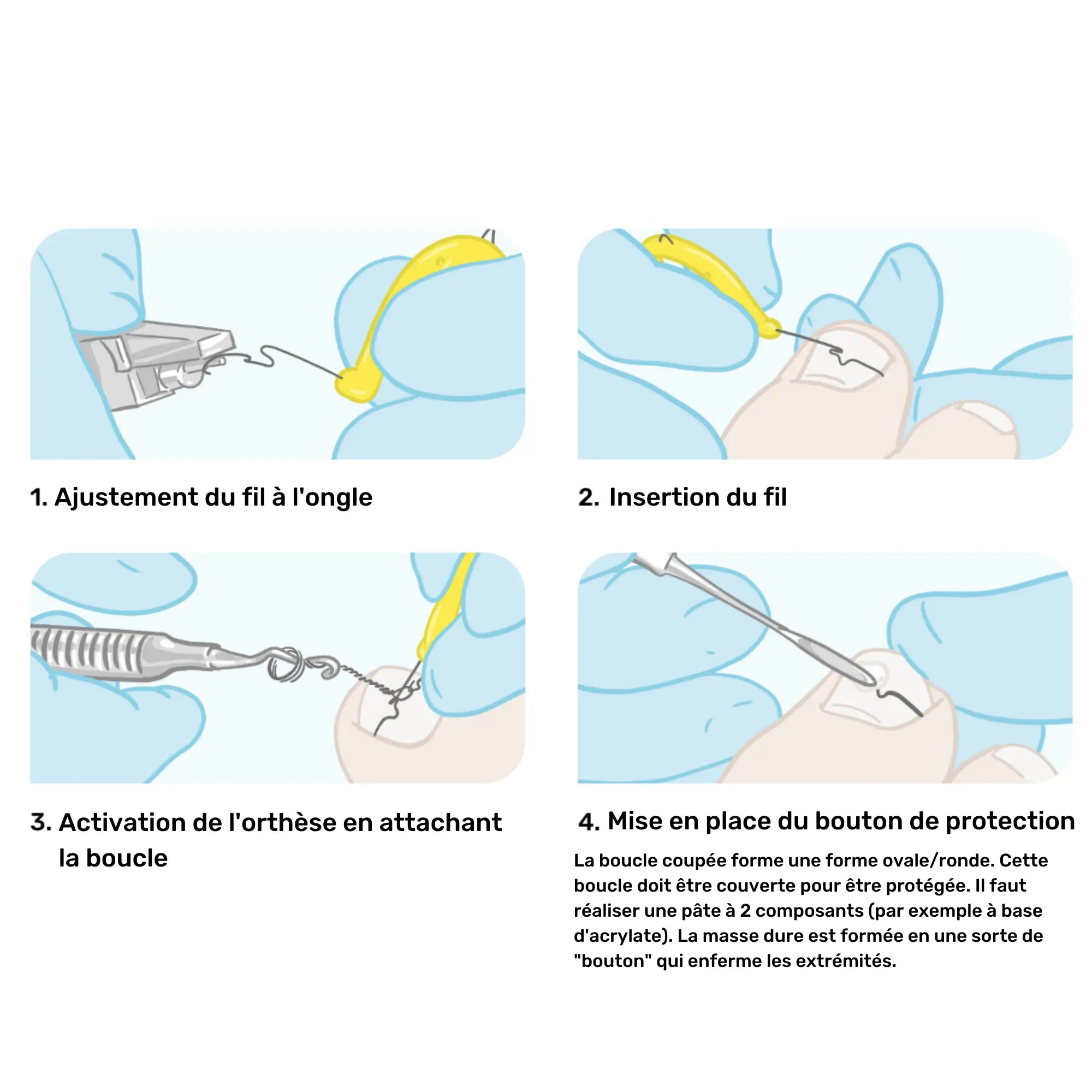 1. Ajustement du fil à l'ongle

2. Insertion du fil

3. Activation de l'orthèse en attachant la boucle

4. Mise en place du bouton de protection

La boucle coupée forme une forme ovale/ronde. Cette boucle doit être couverte pour être protégée. Il faut réaliser une pâte à 2 composants (par exemple à base d'acrylate). La masse dure est formée en une sorte de "bouton" qui enferme les extrémités.